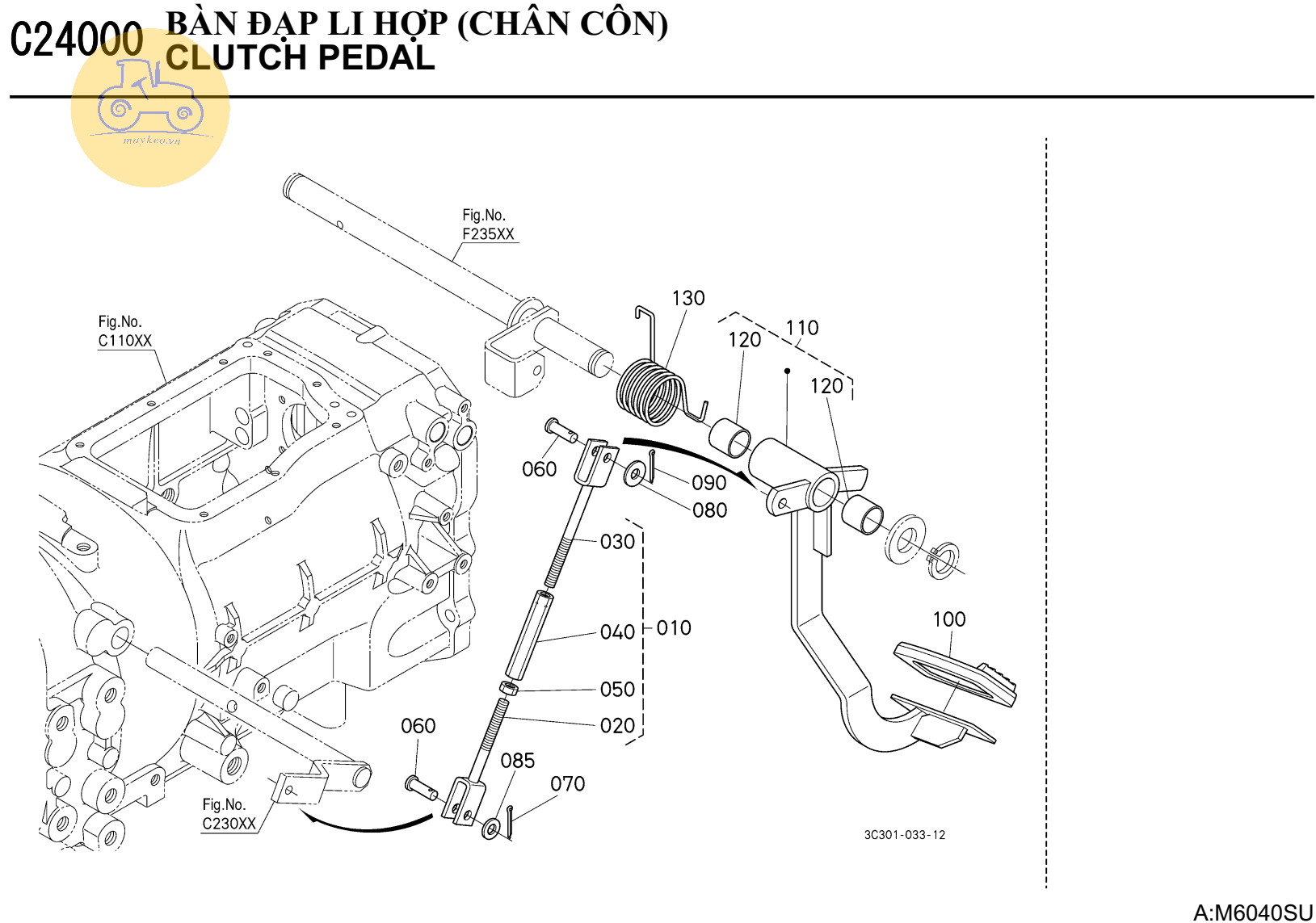 C24000 BÀN ĐẠP LI HỢP (CHÂN CÔN)
CLUTCH PEDAL

maykeo.vn

Fig.No.
F235XX

Fig.No.
C110XX

130
110
120
120
060
090
080
030
040
010
050
020
100
060
085
070

Fig.No.
C230XX

3C301-033-12

A:M6040SU